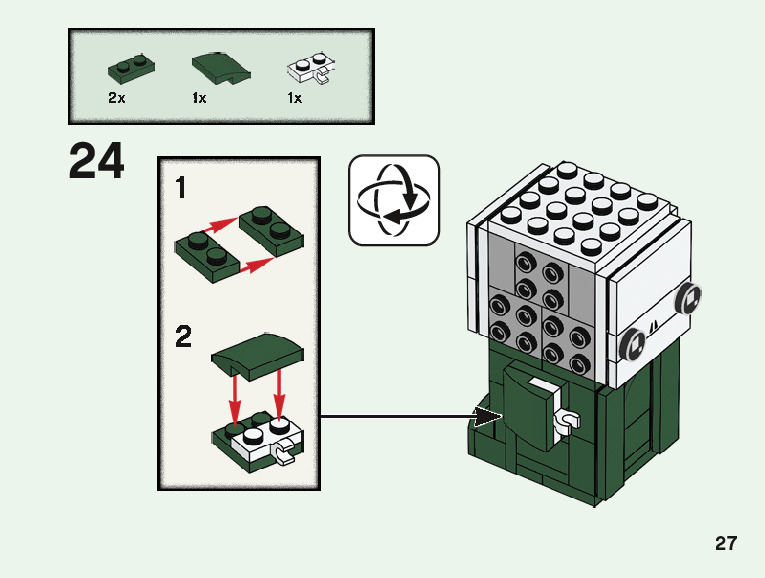 2x 1x 1x

24

1

2

27