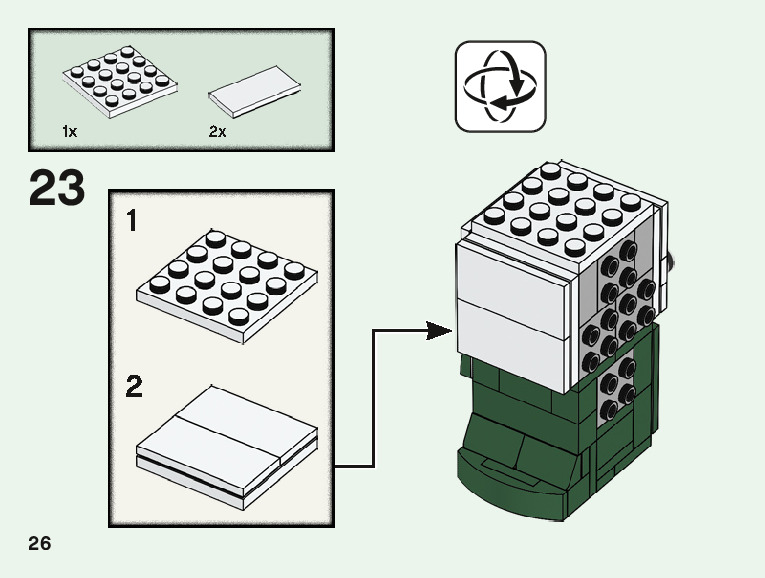 1x

2x

23

1

2

26