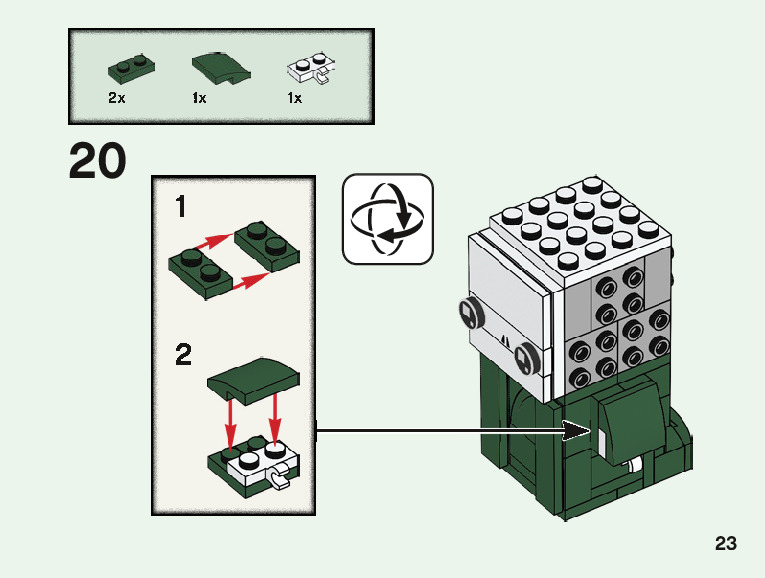 2x
1x
1x

20

1

2

23