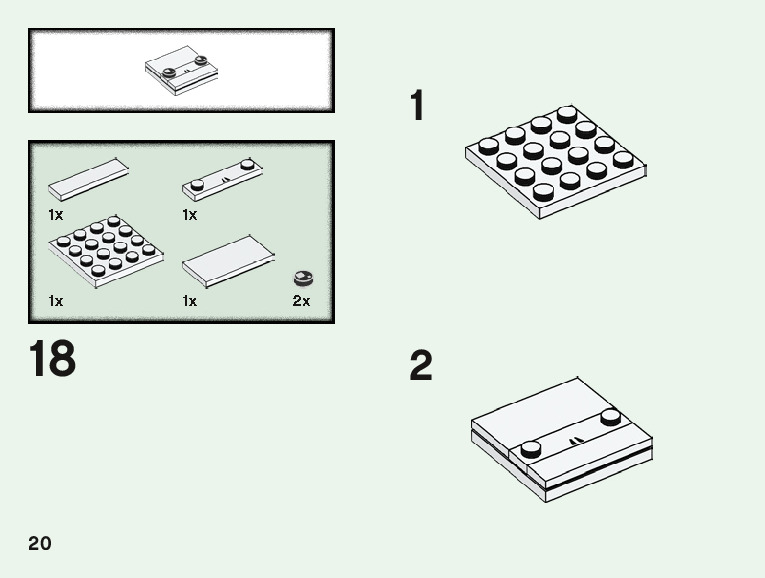 1x
1x
1x
1x
2x

18

1

2

20