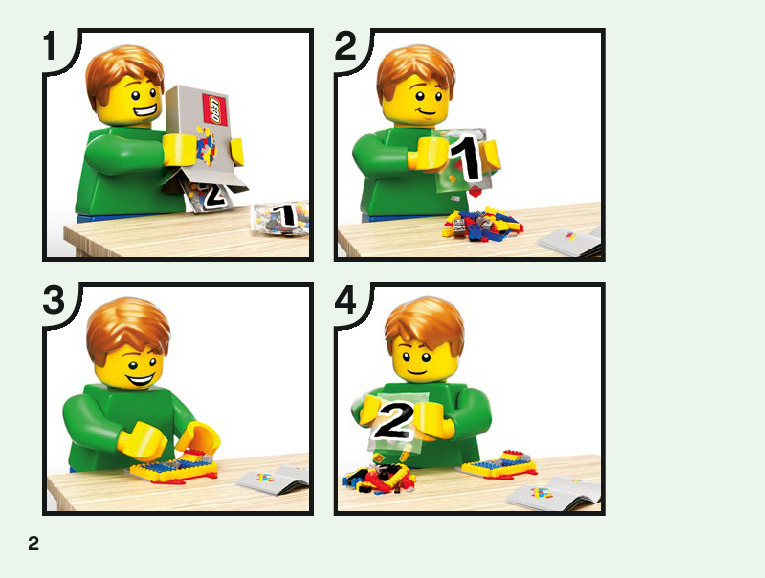 1

LEGO

2

1

2

1

3

4

2

2