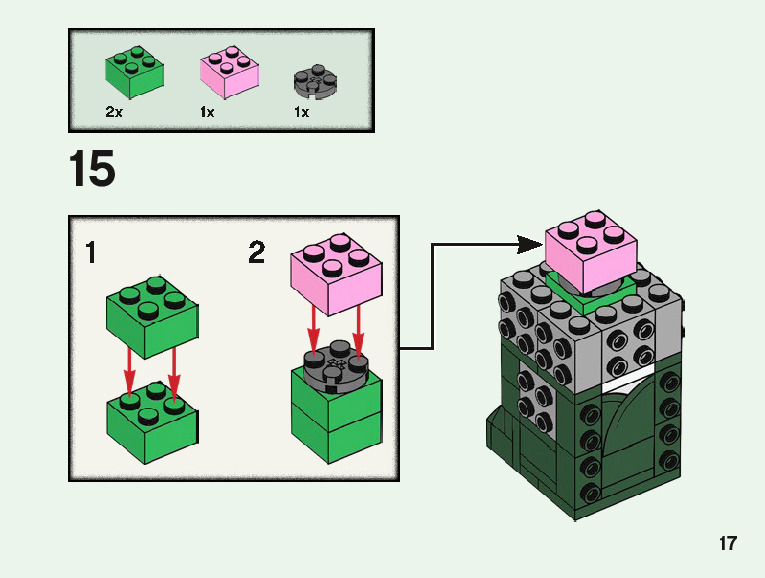 2x 1x 1x

15

1

2

17