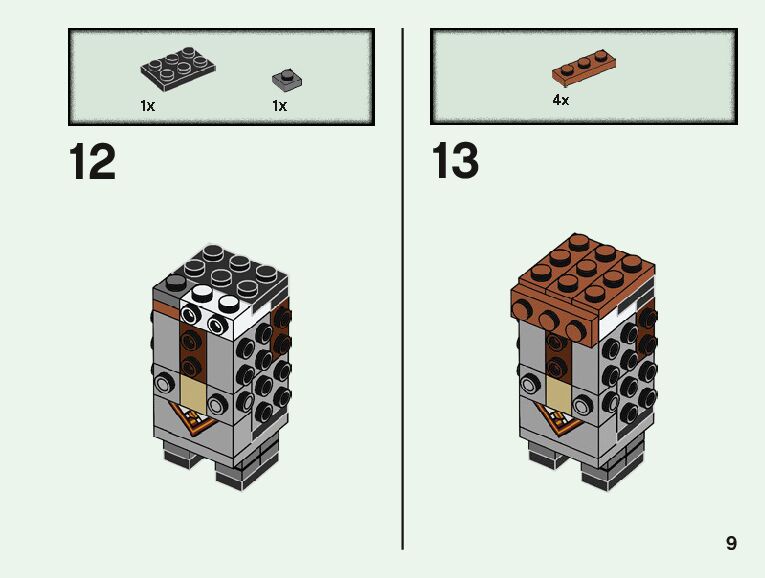 1x 1x

12

4x

13

9