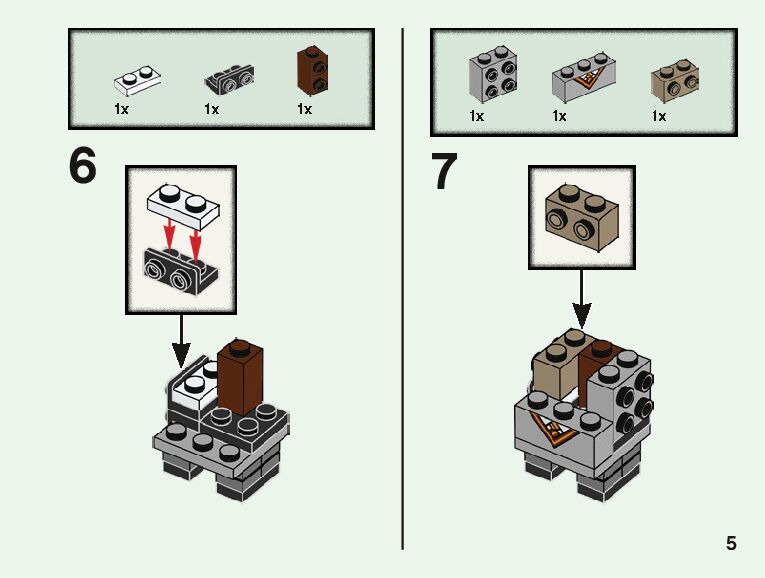 1x 1x 1x

6

1x 1x 1x

7

5