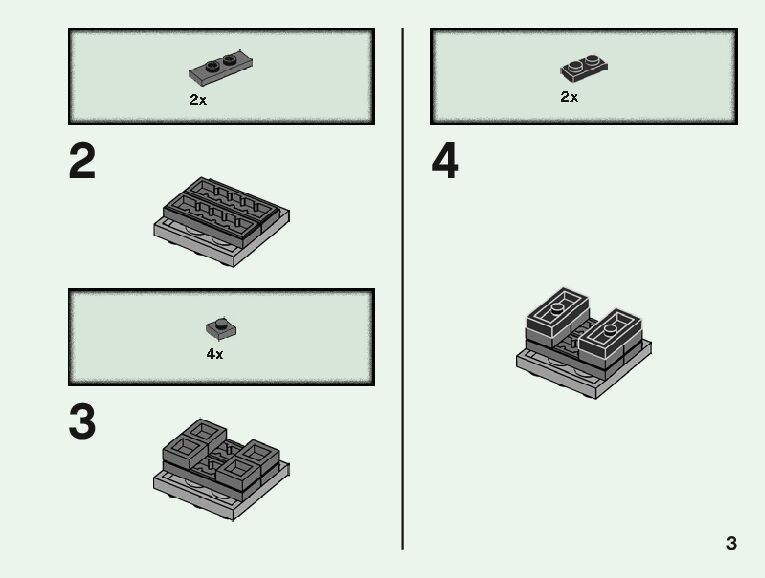 2x

2

4x

3

2x

4

3