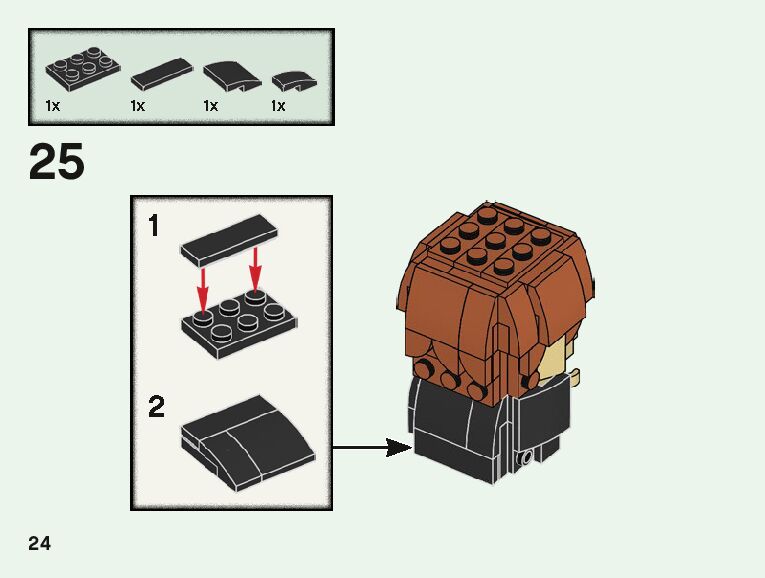 1x 1x 1x 1x

25

1

2

24