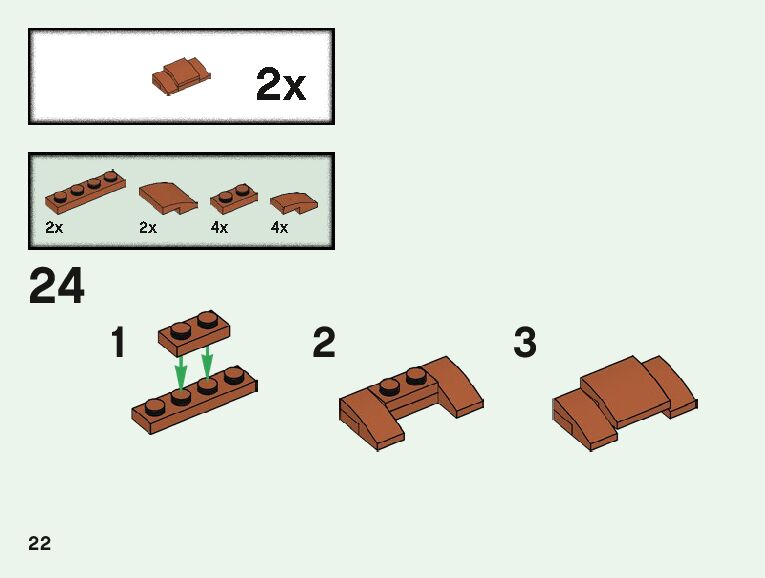 2x

2x
2x
4x
4x

24

1

2

3

22