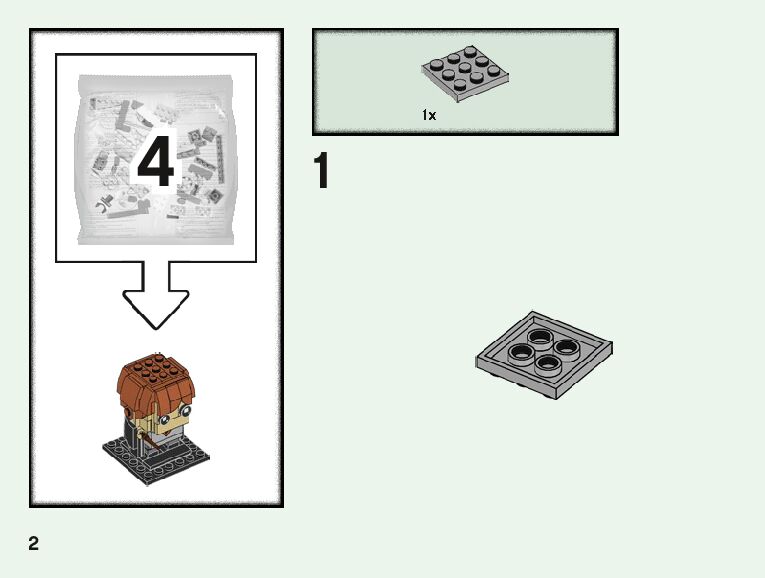 4

1x

1

2