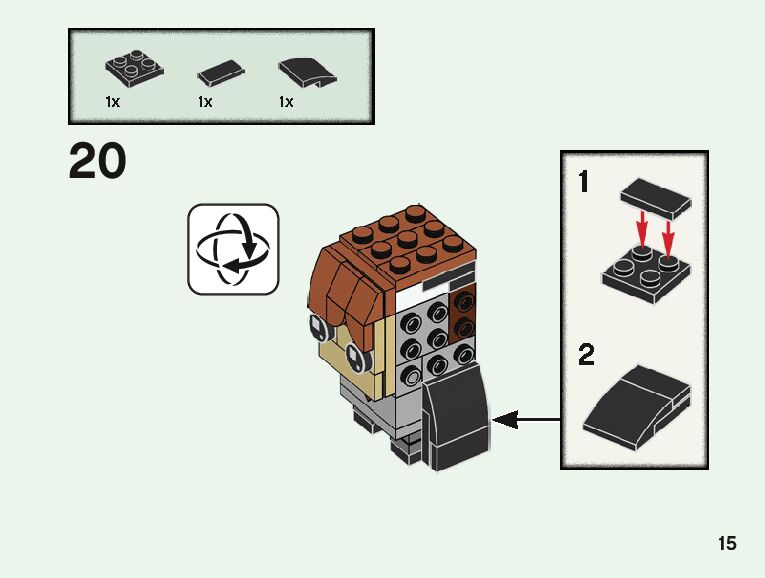 1x 1x 1x

20

1

2

15