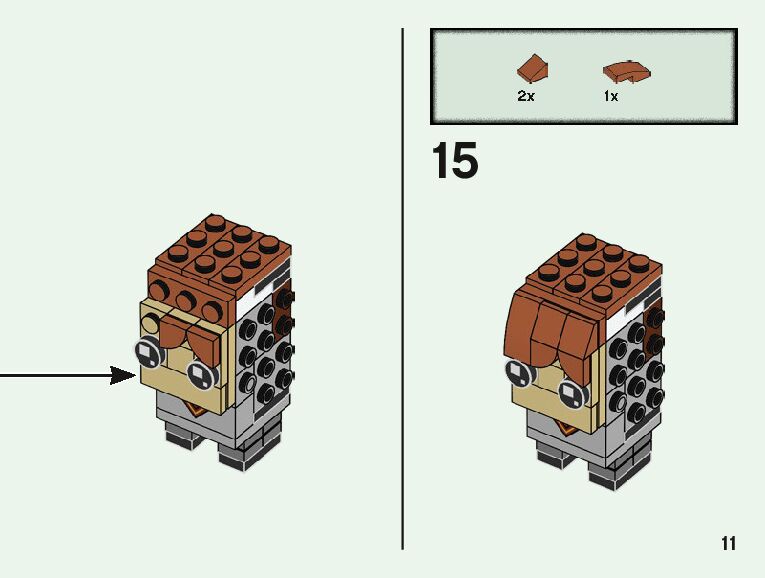 2x
1x

15

11