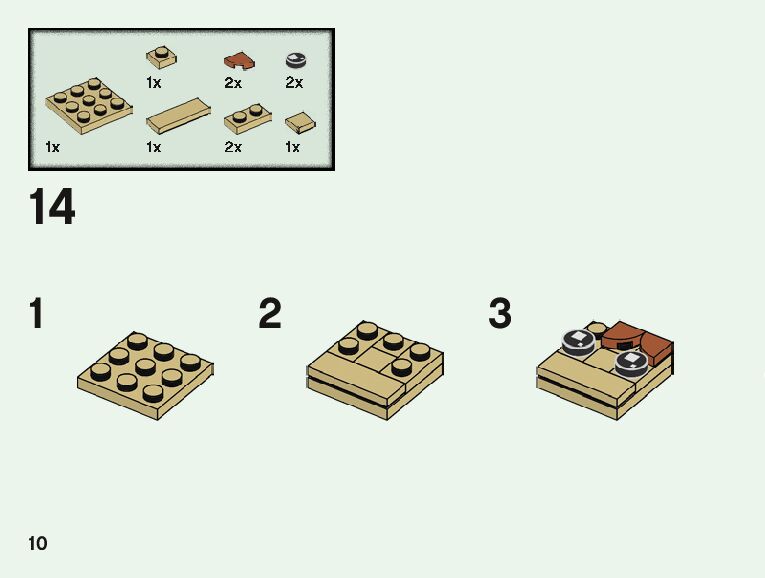 1x
2x
2x
1x
1x
2x
1x

14

1

2

3

10