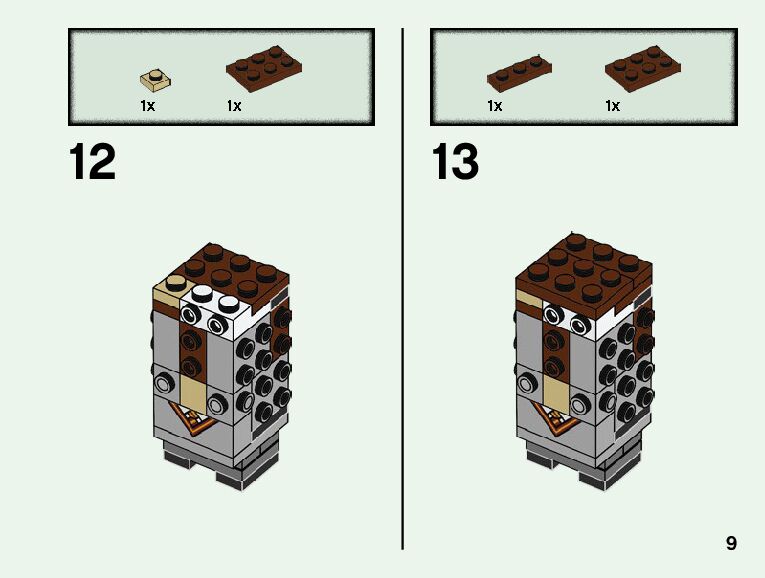 1x 1x

12

1x 1x

13

9