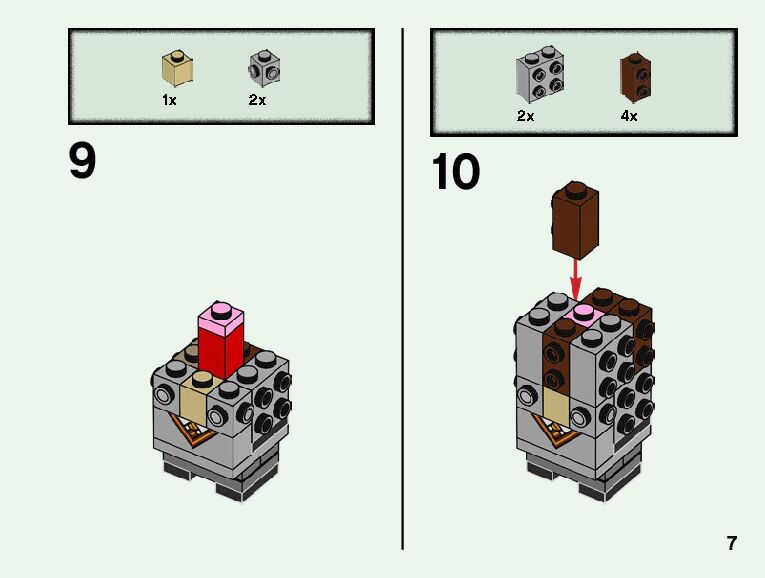 1x 2x

9

2x 4x

10

7