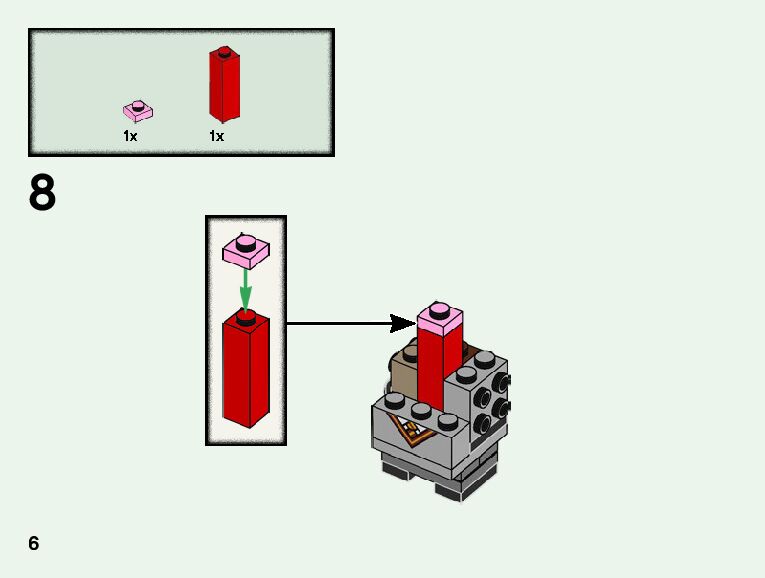 1x 1x

8

6