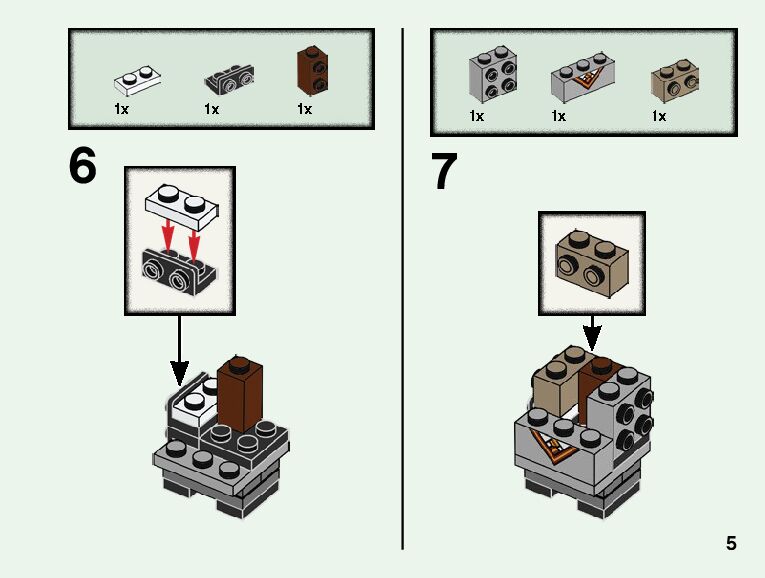 1x 1x 1x

6

1x 1x 1x

7

5