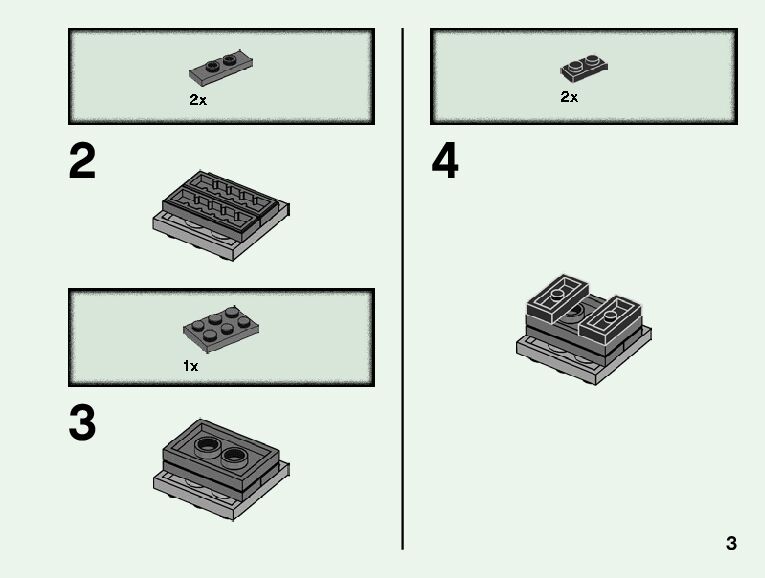 2x

2

1x

3

2x

4

3