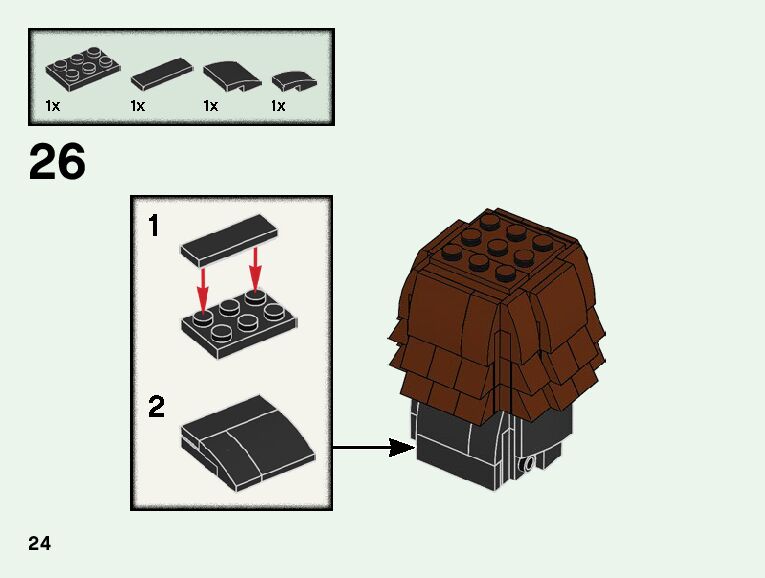 1x 1x 1x 1x

26

1

2

24