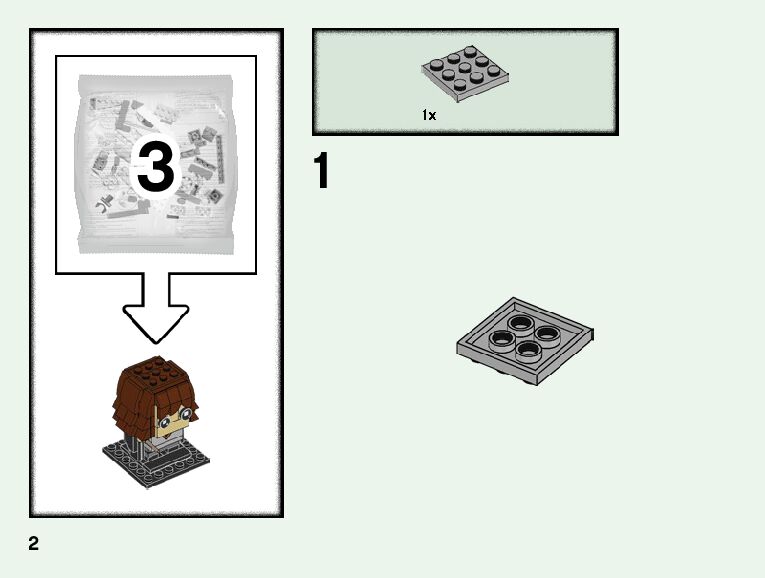 3

1x

1

2