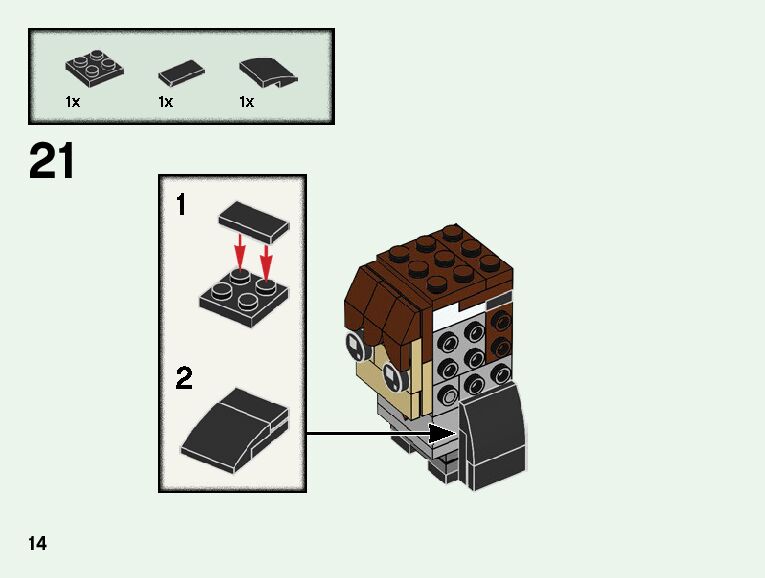 1x 1x 1x

21

1

2

14