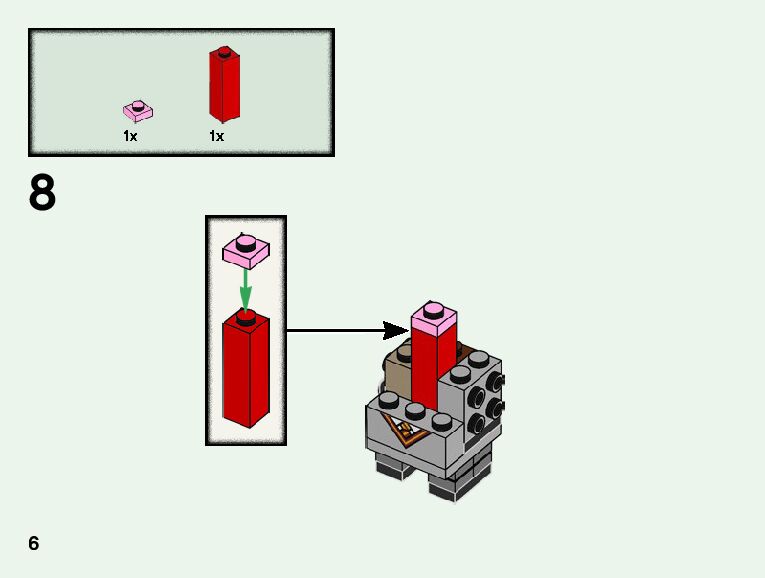 1x 1x

8

6