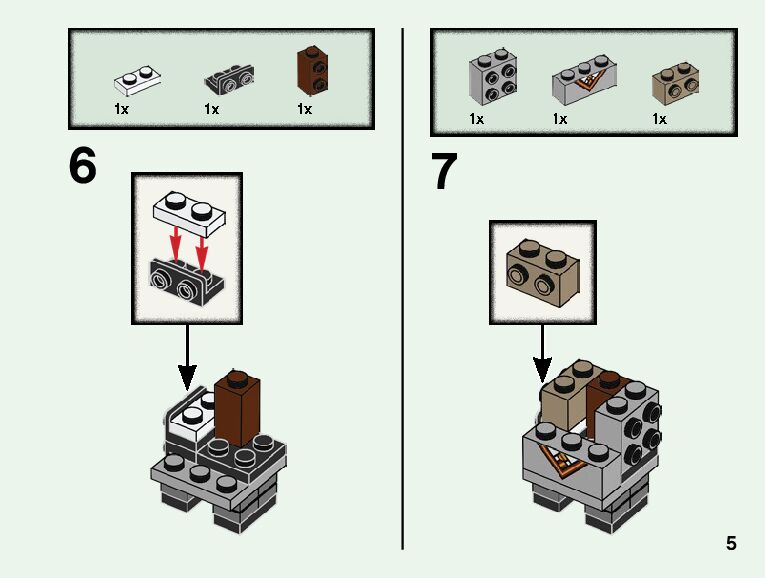 1x 1x 1x

6

1x 1x 1x

7

5