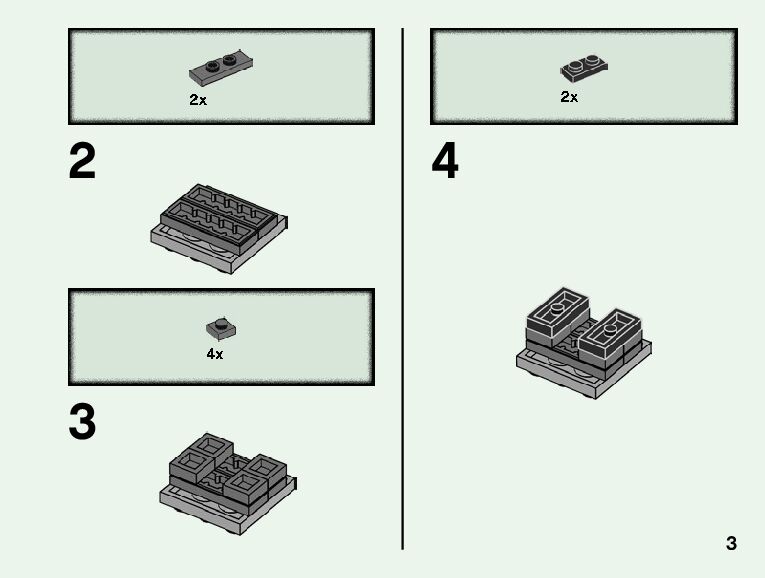 2x

2

4x

3

2x

4

3