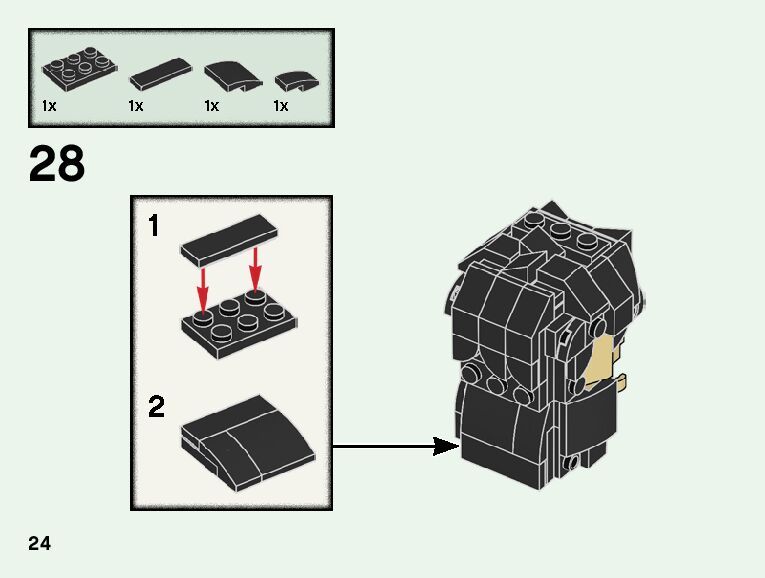 1x 1x 1x 1x

28

1

2

24