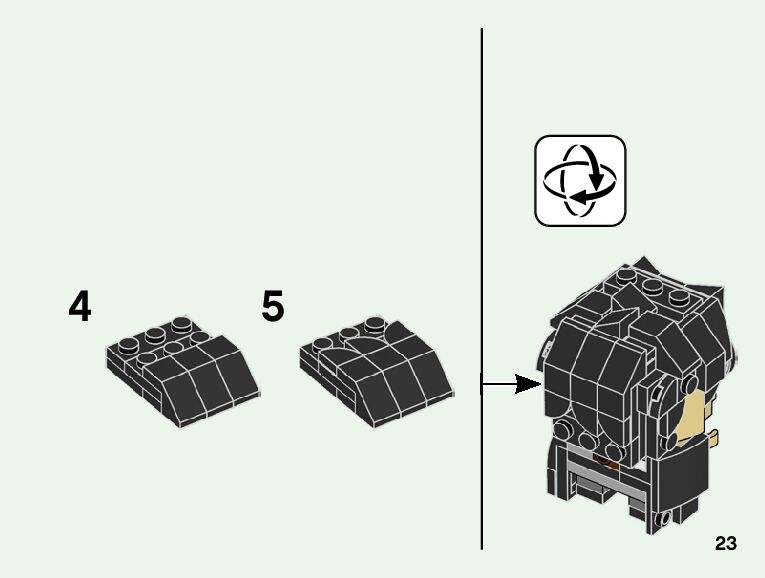 4

5

23