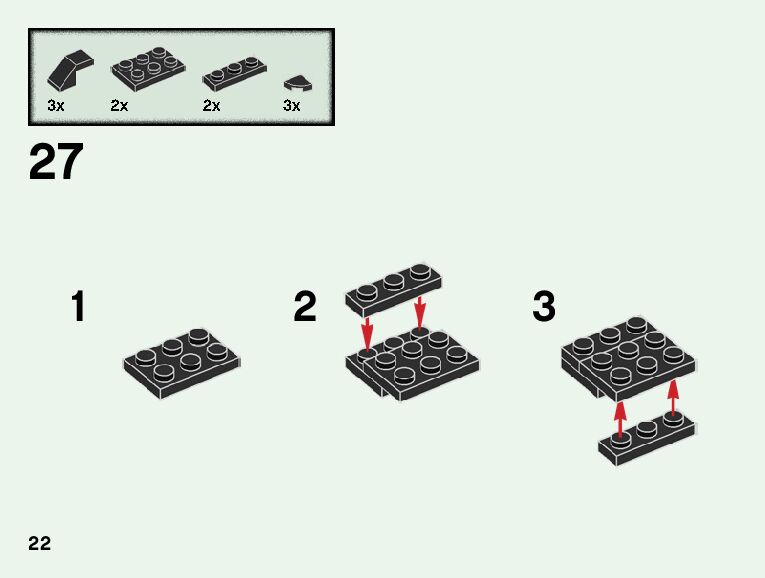 3x 2x 2x 3x

27

1

2

3

22