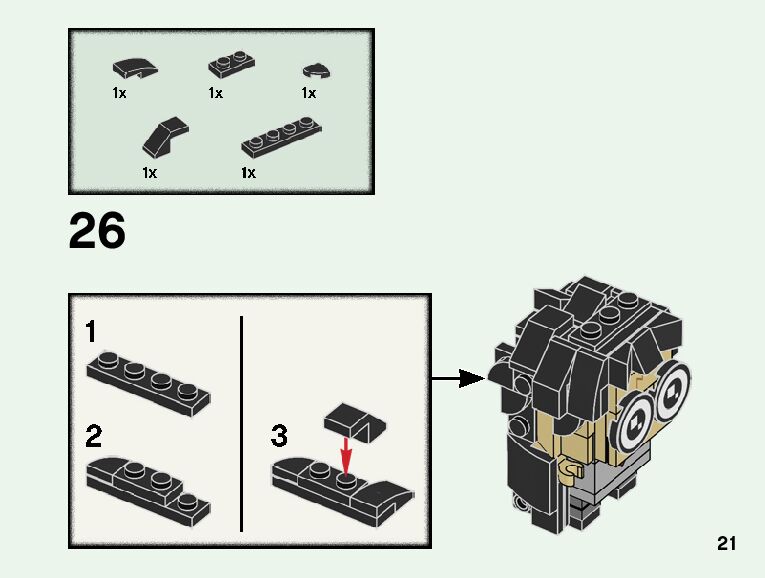 1x
1x
1x
1x
1x

26

1

2

3

21