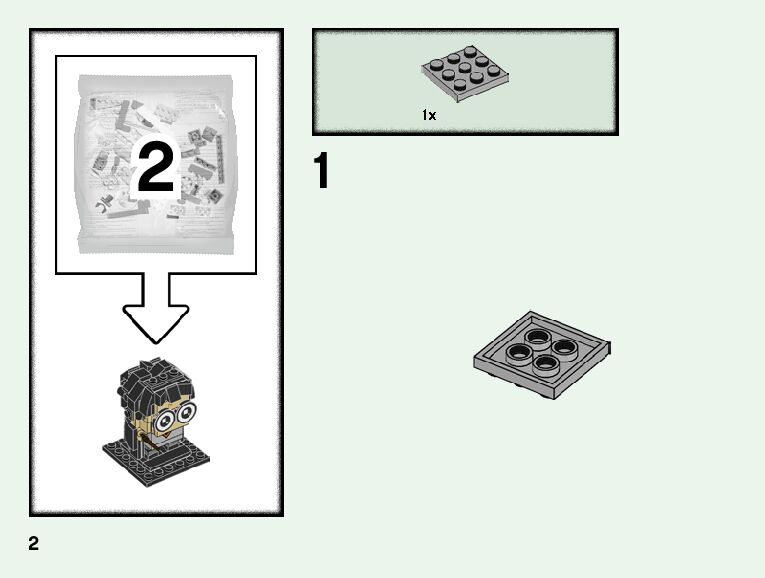 2

1x

1

2