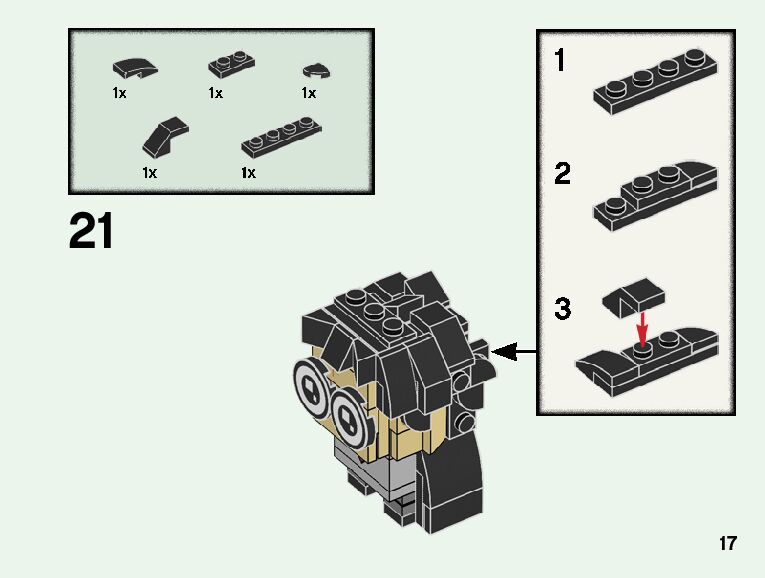 1x 1x 1x

1x 1x

21

1

2

3

17