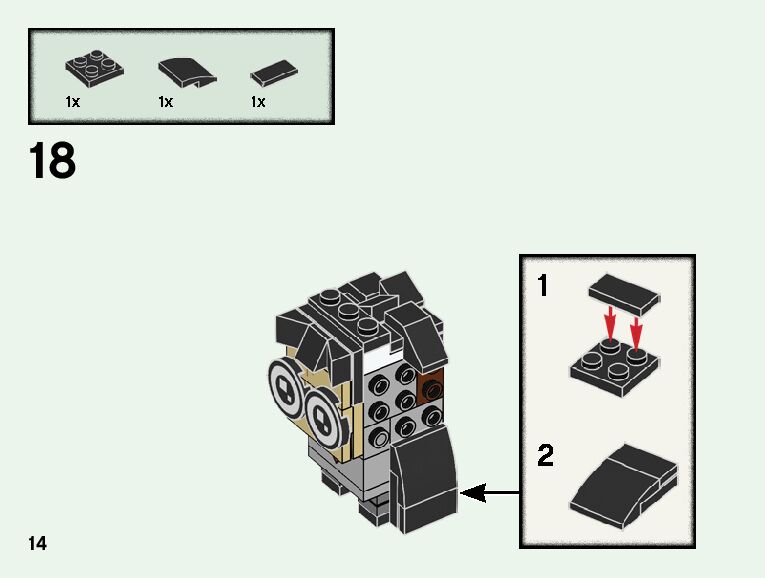 1x 1x 1x

18

1

2

14