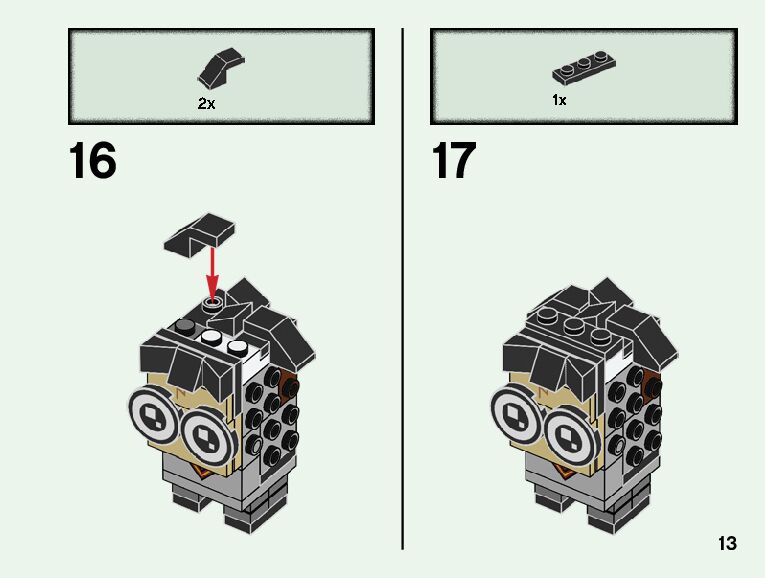 2x

16

1x

17

13