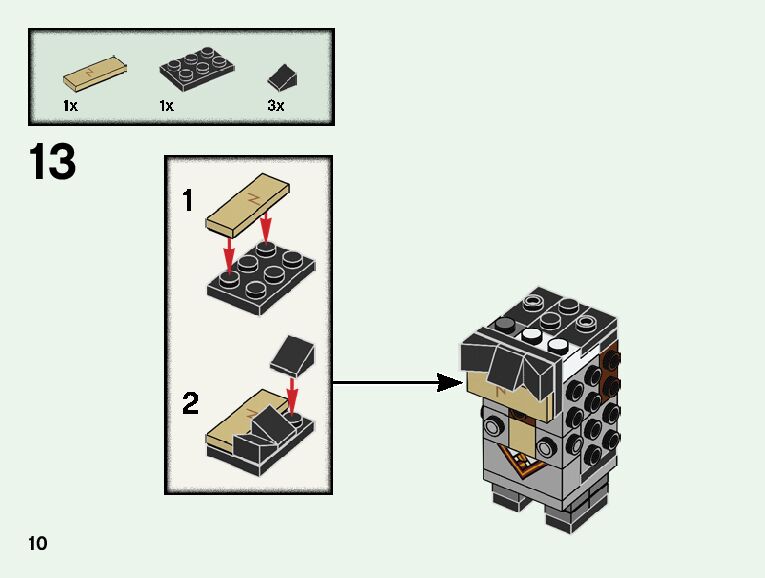 1x 1x 3x

13

1

2

10