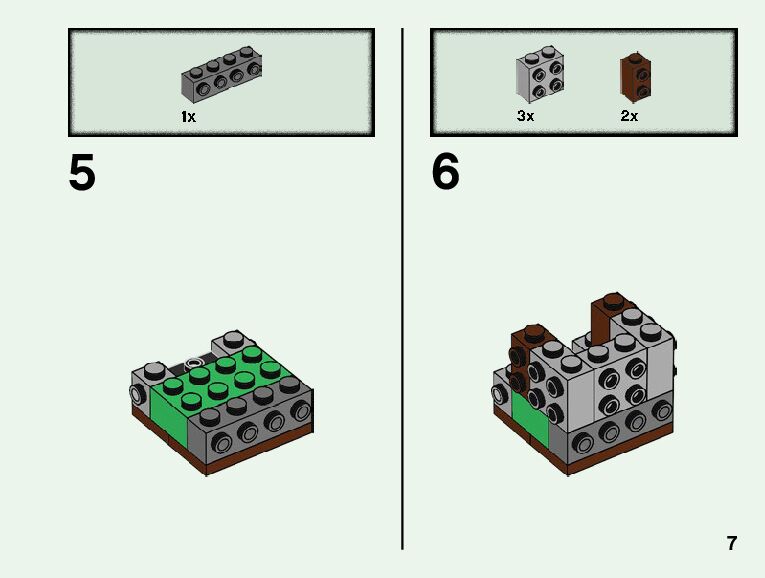 1x

5

3x 2x

6

7