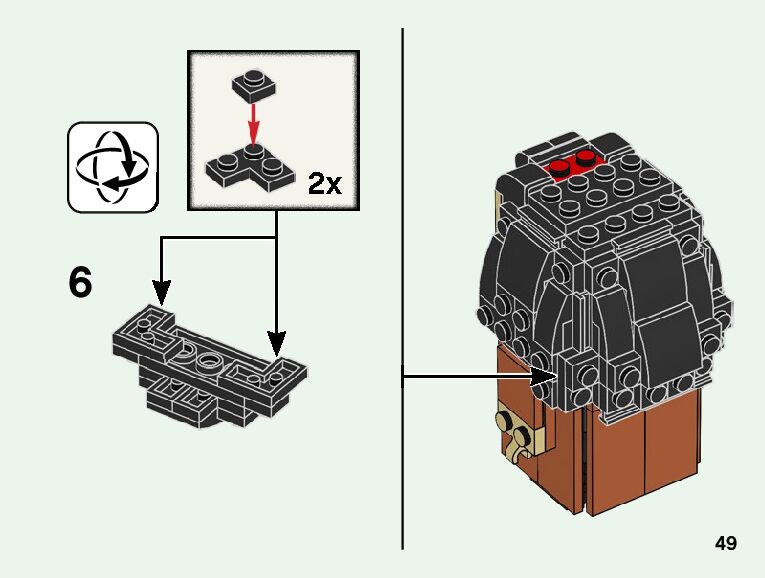 2x

6

49