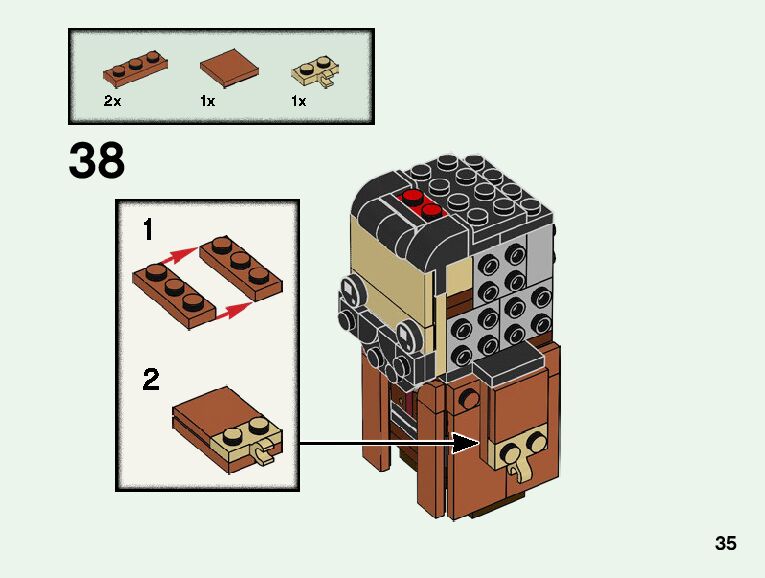 2x
1x
1x

38

1

2

35