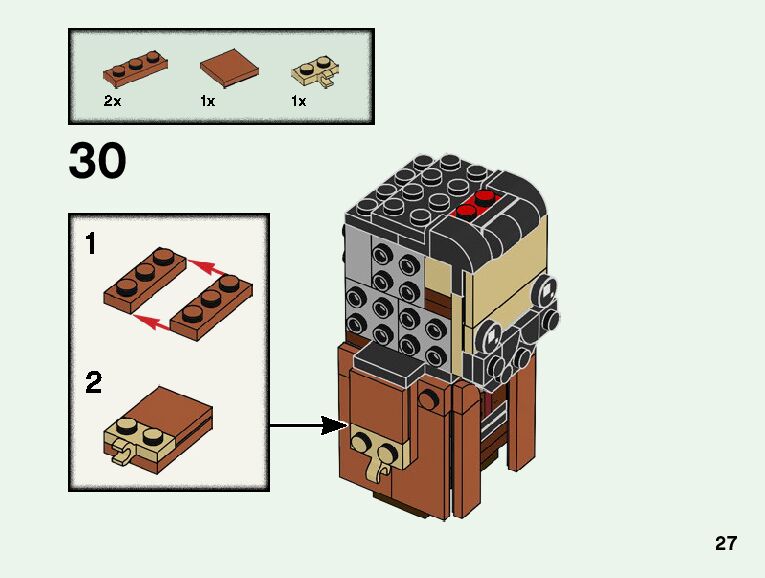 2x 1x 1x

30

1

2

27