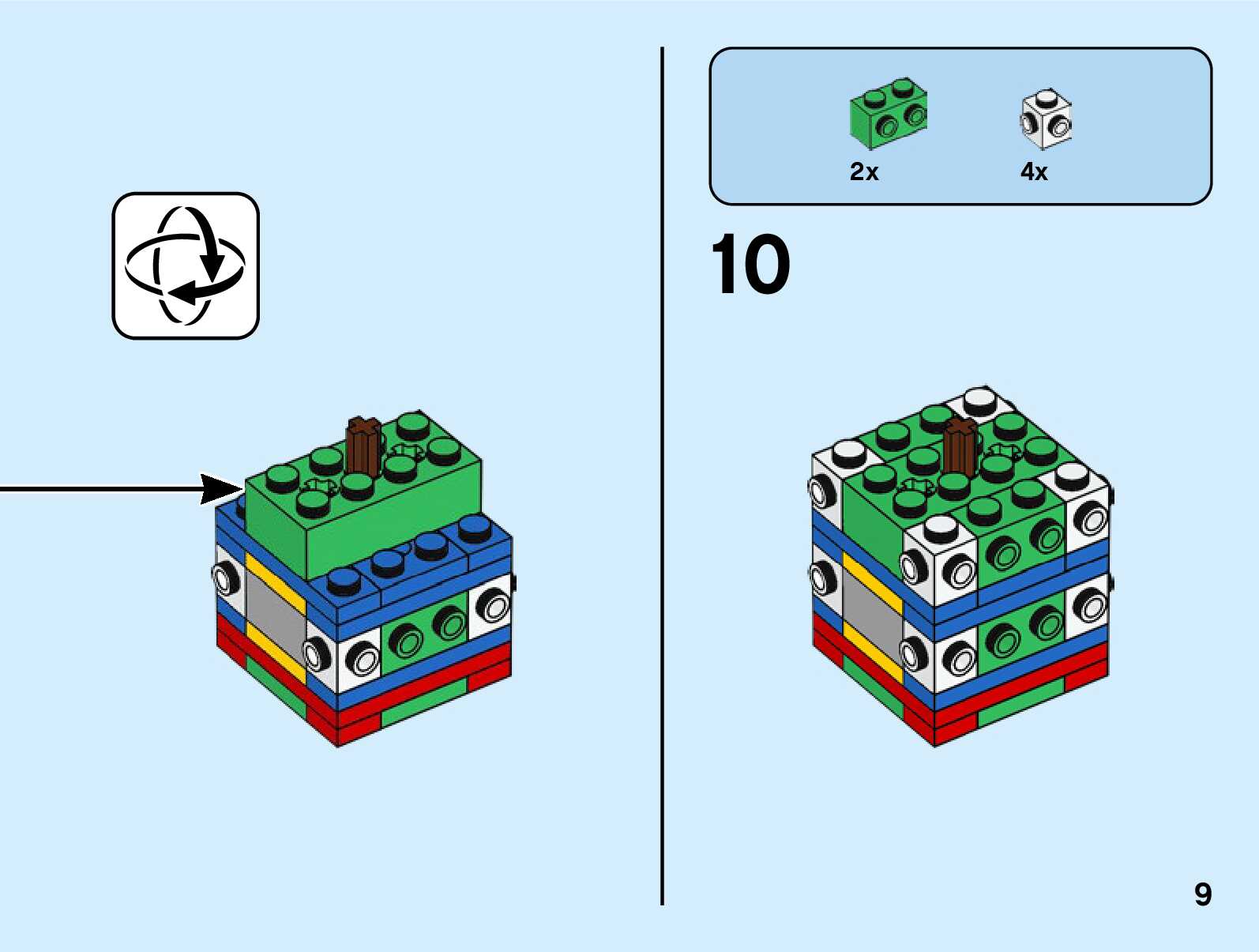 2x
4x

10

9