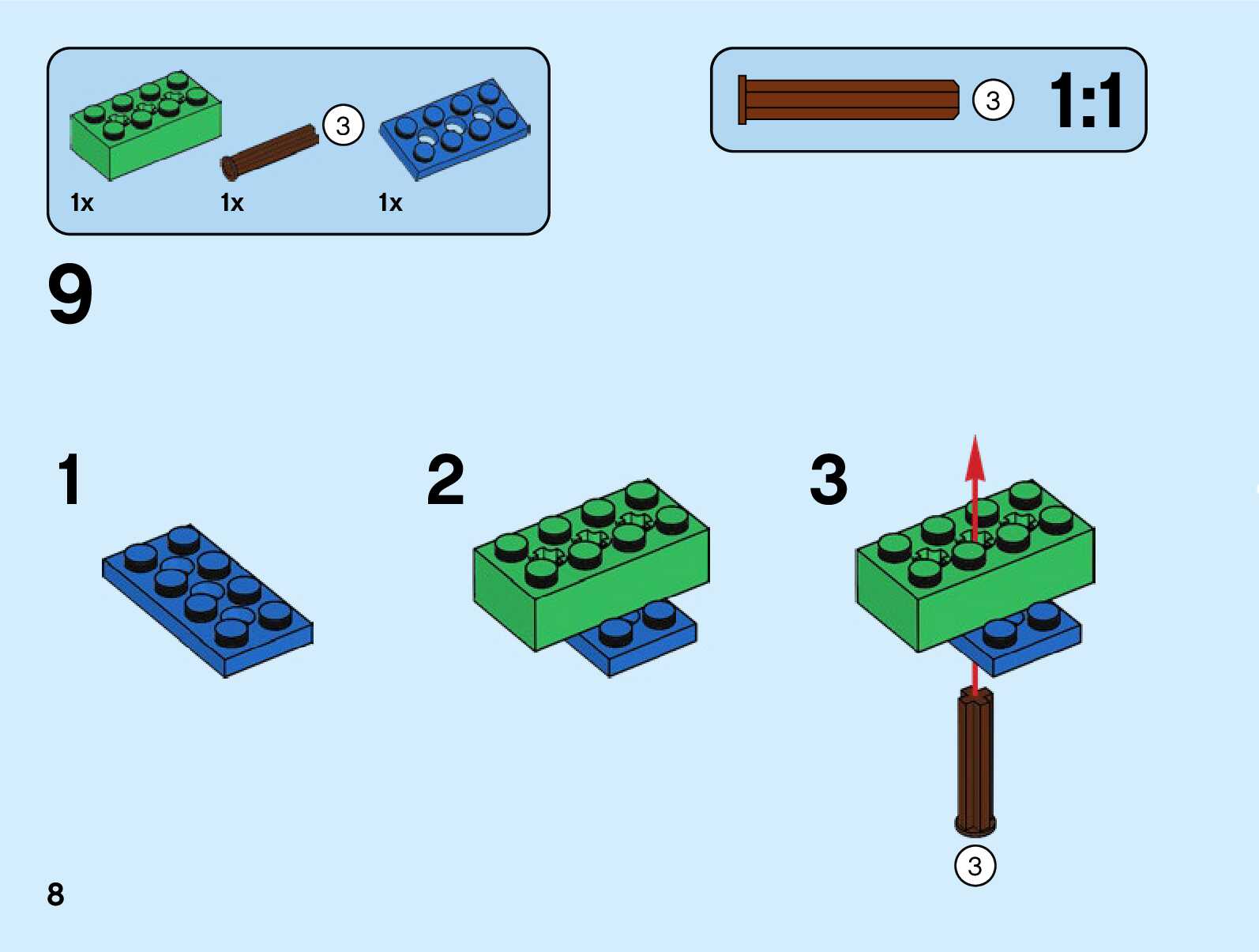 3

1x 1x 1x

3 1:1

9

1

2

3

3

8