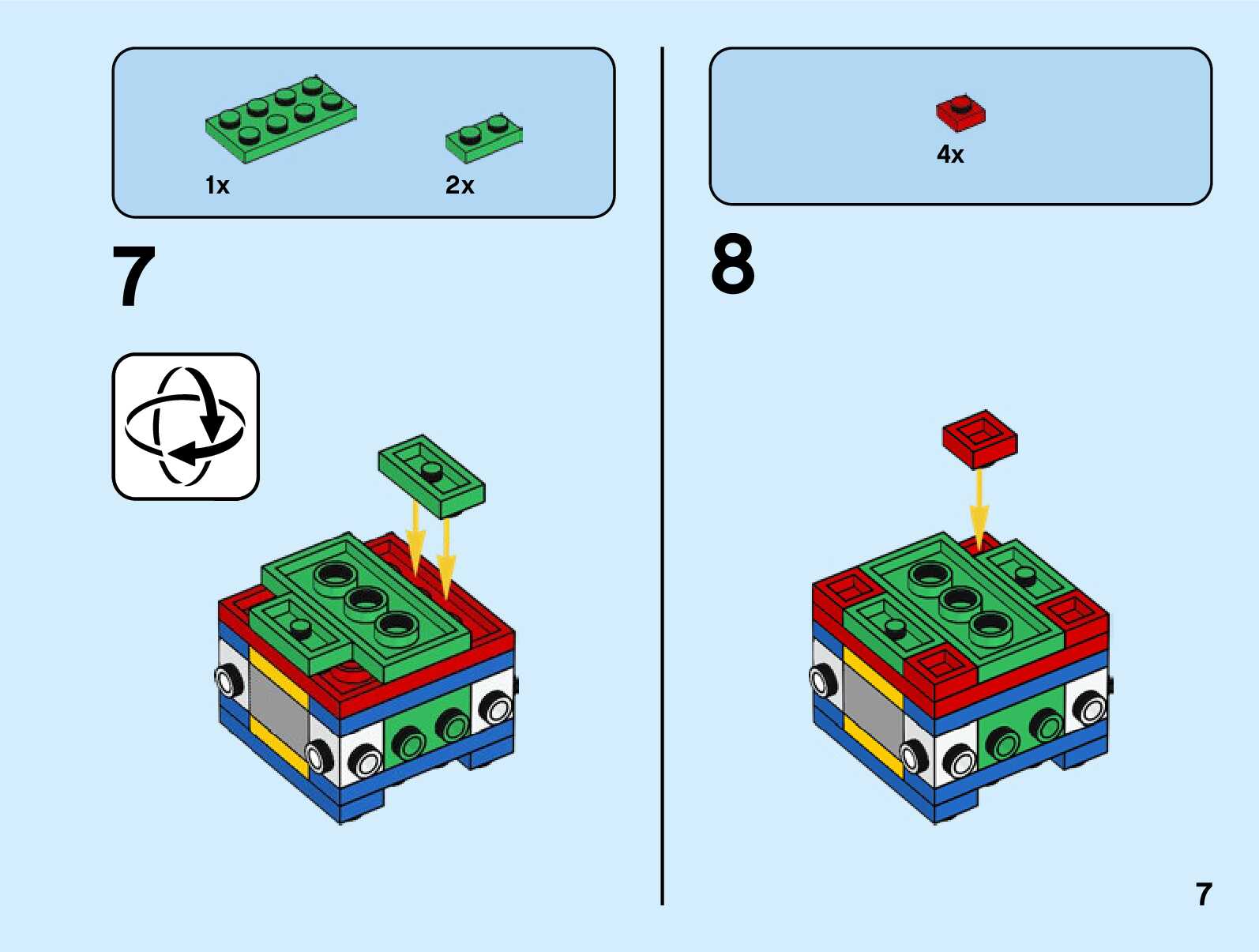 1x
2x

7

4x

8

7