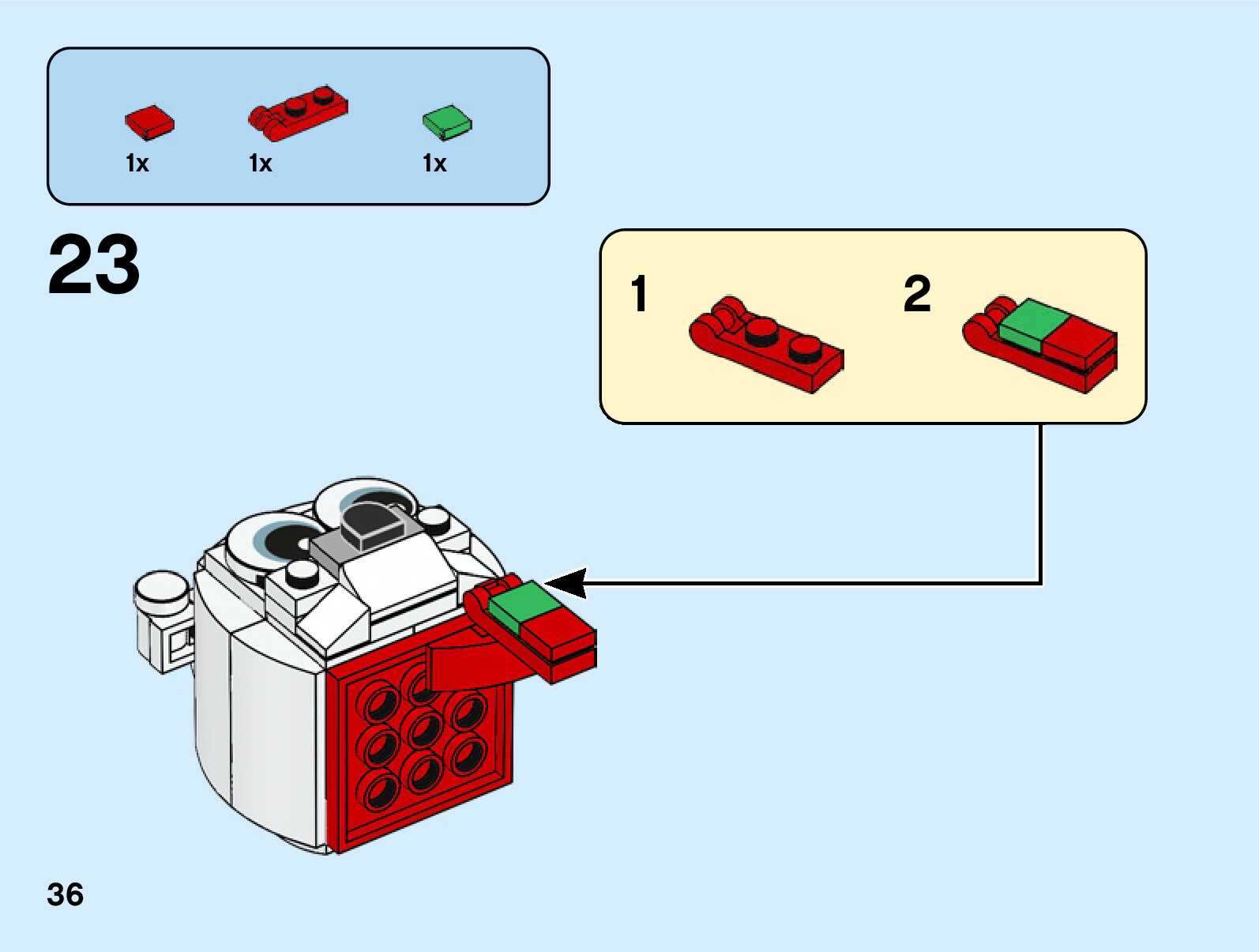 1x 1x 1x

23

1

2

36