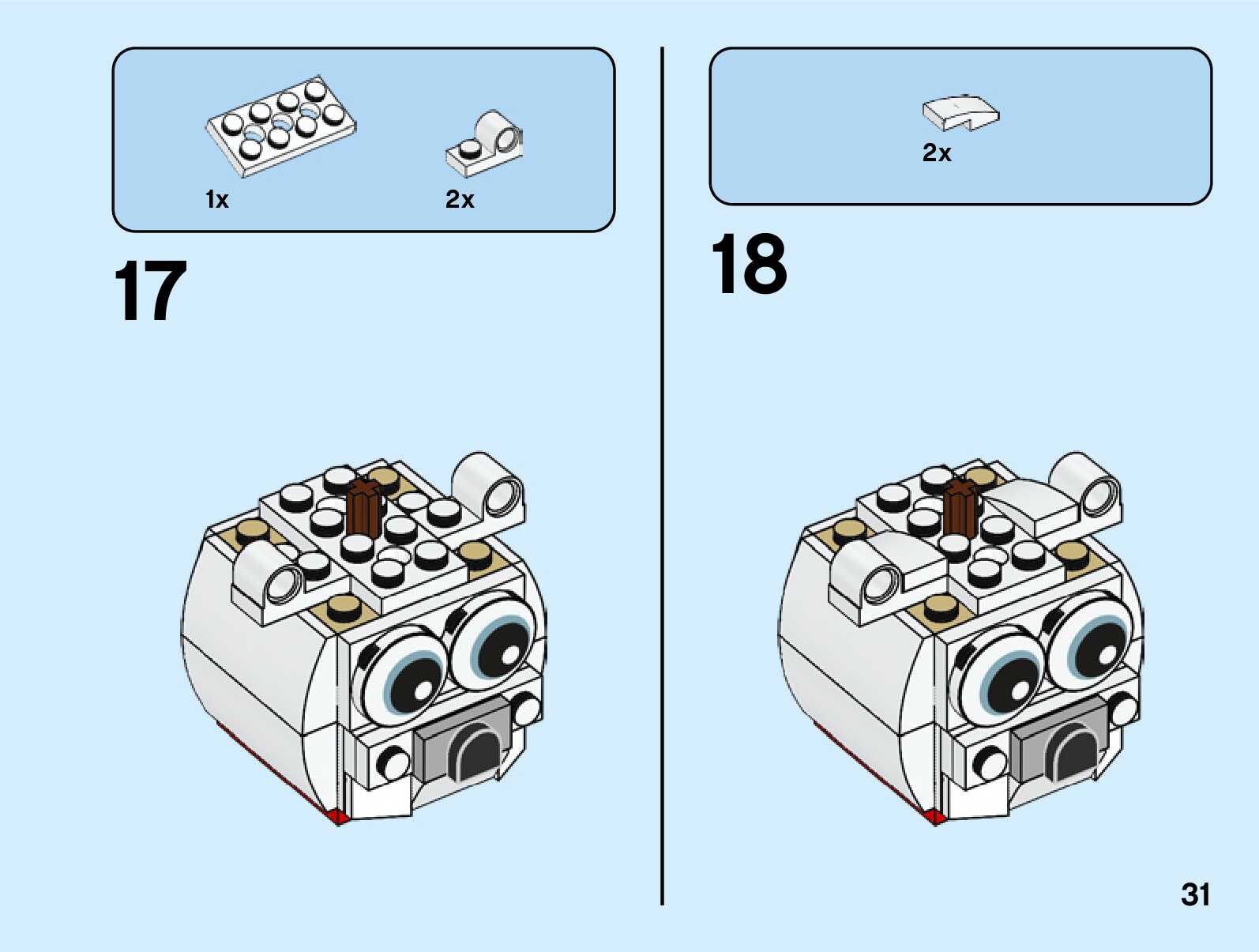 1x

2x

17

2x

18

31