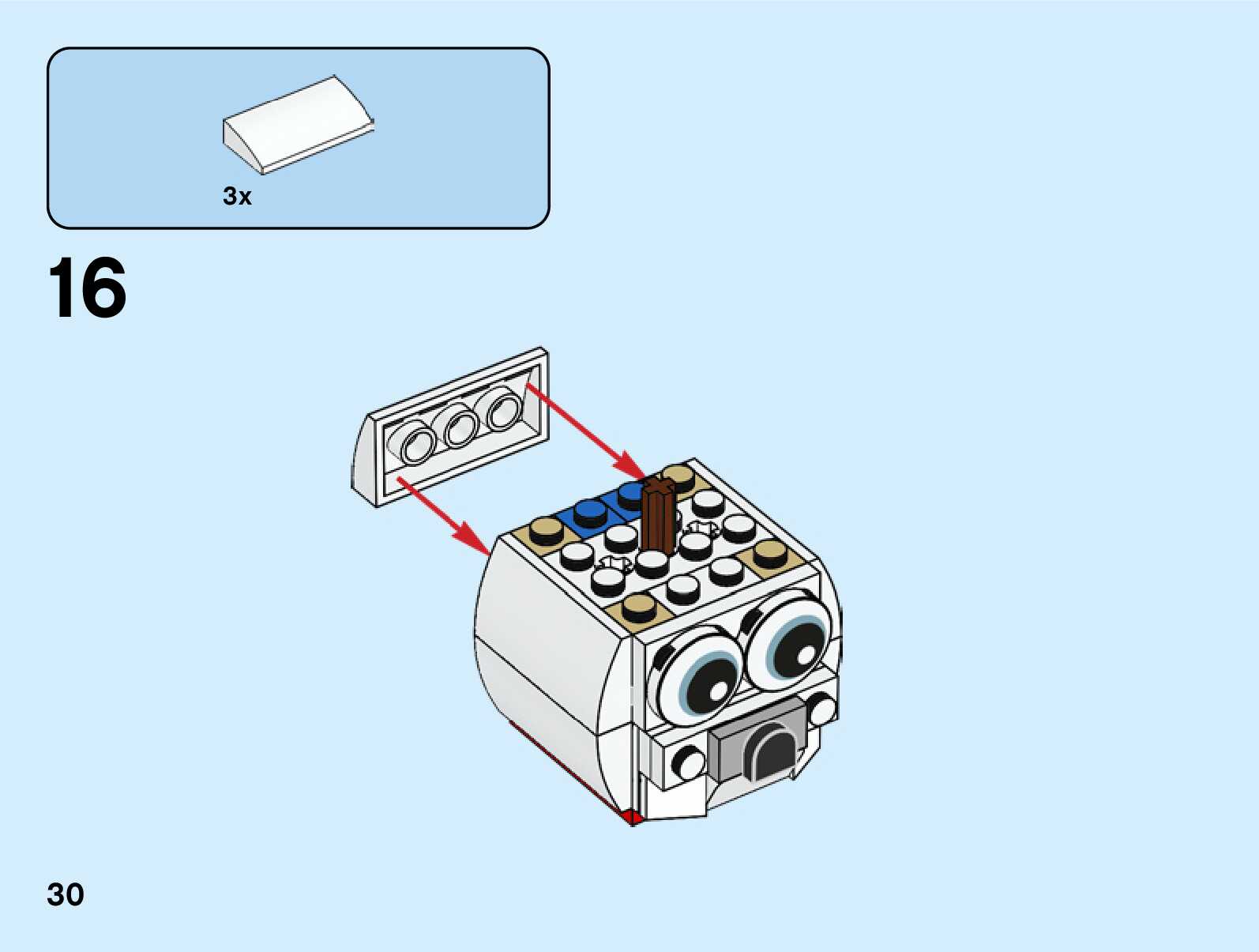 3x

16

30