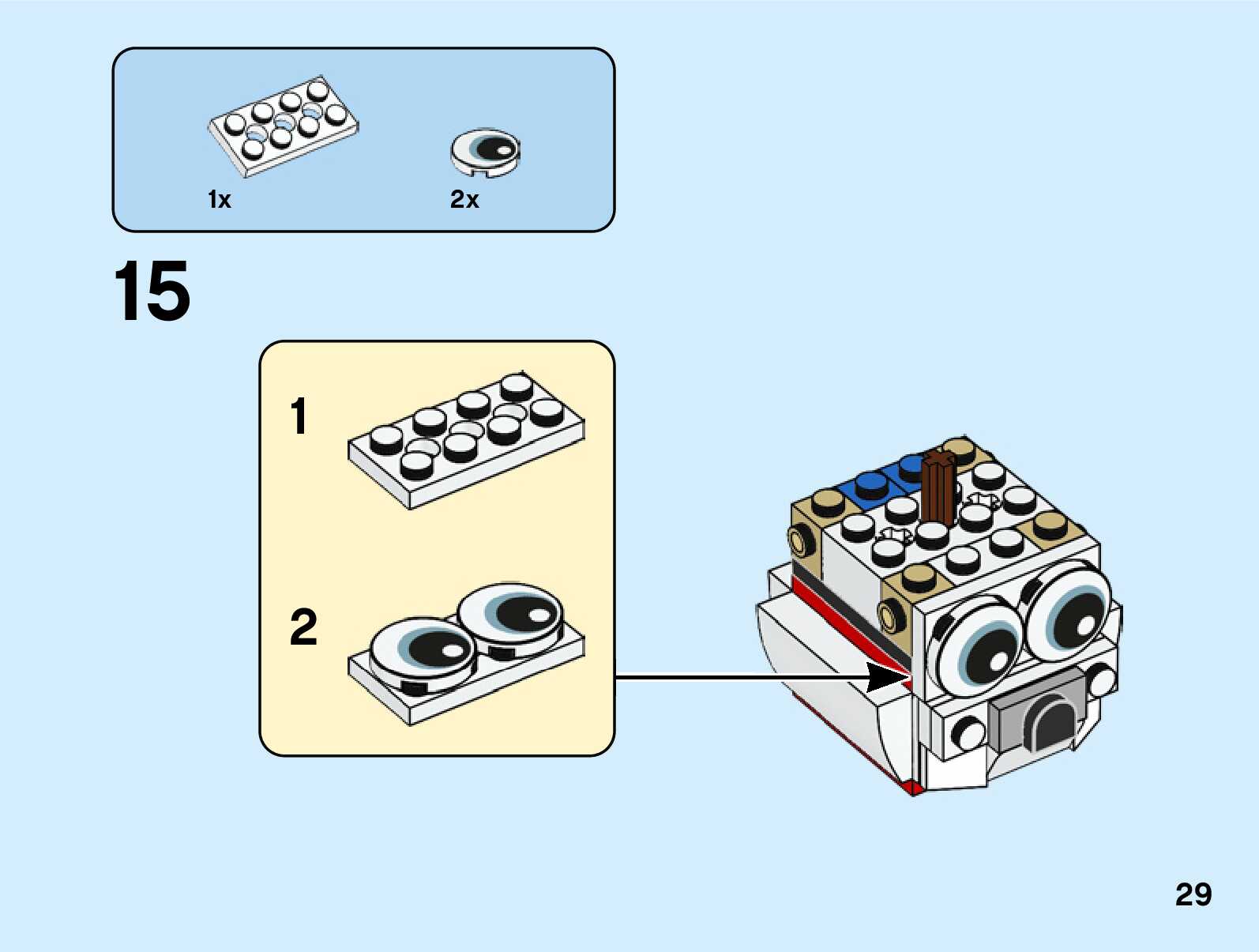 1x

2x

15

1

2

29