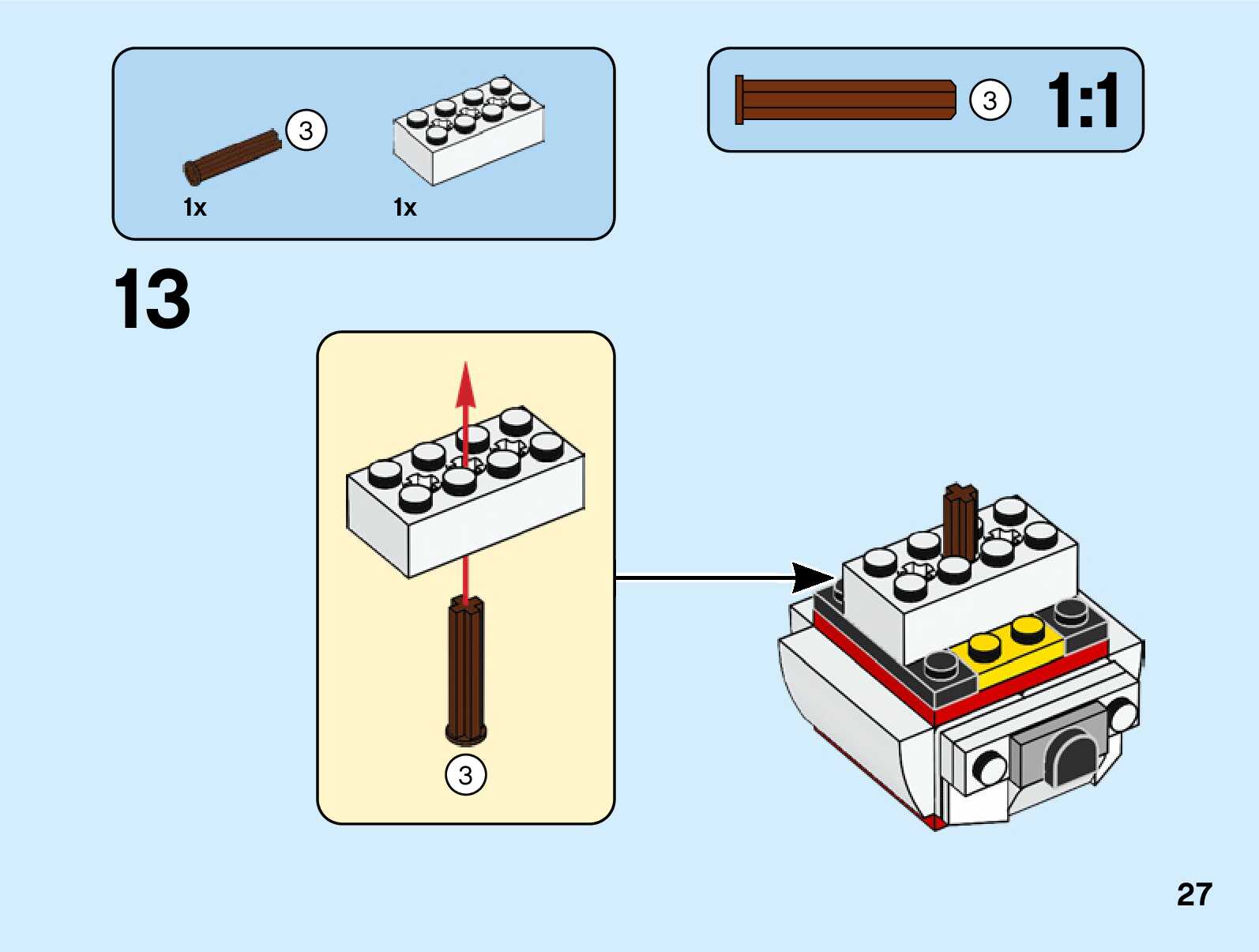 3
1x
1x

3 1:1

13

3

27