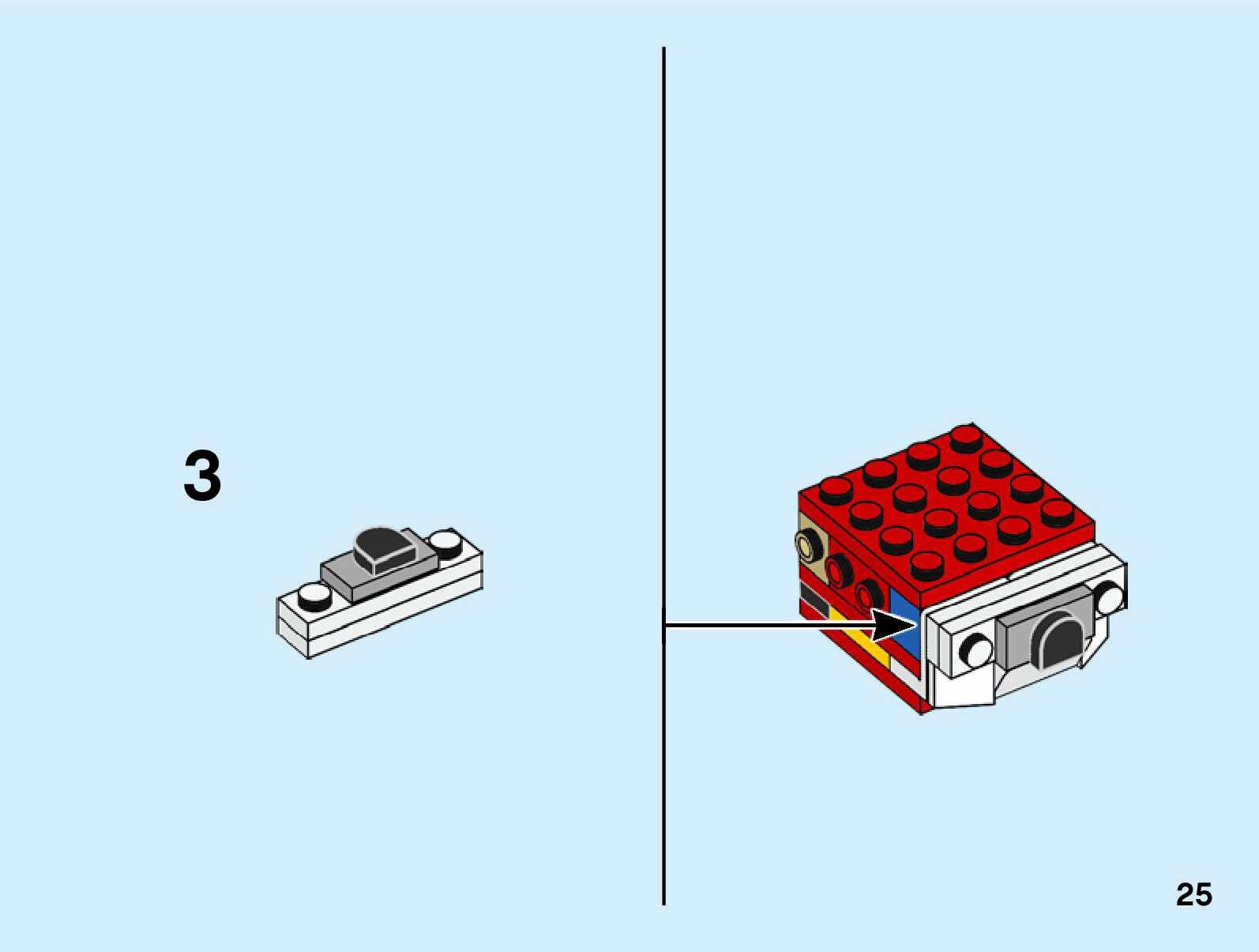 3

25