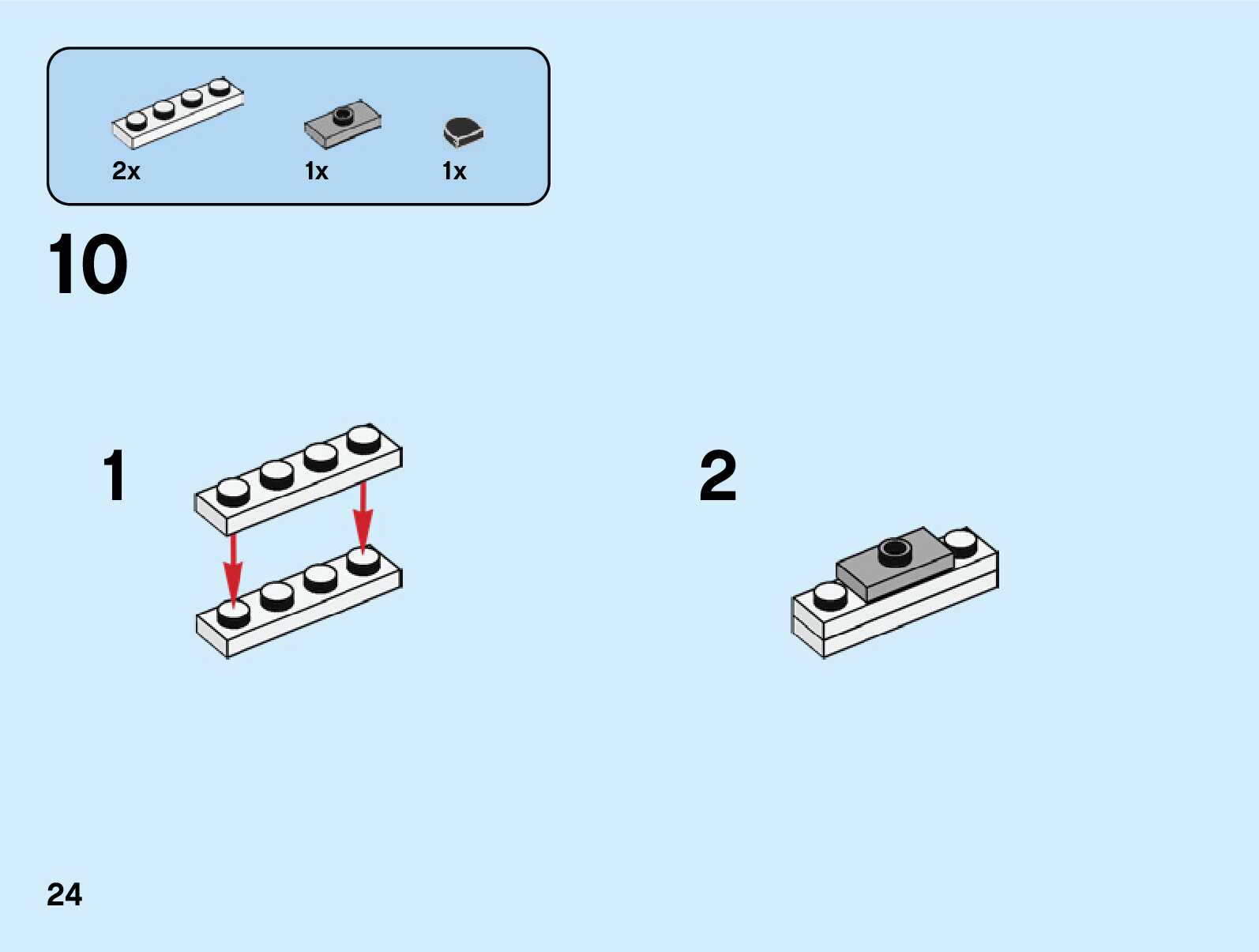 2x

1x

1x

10

1

2

24