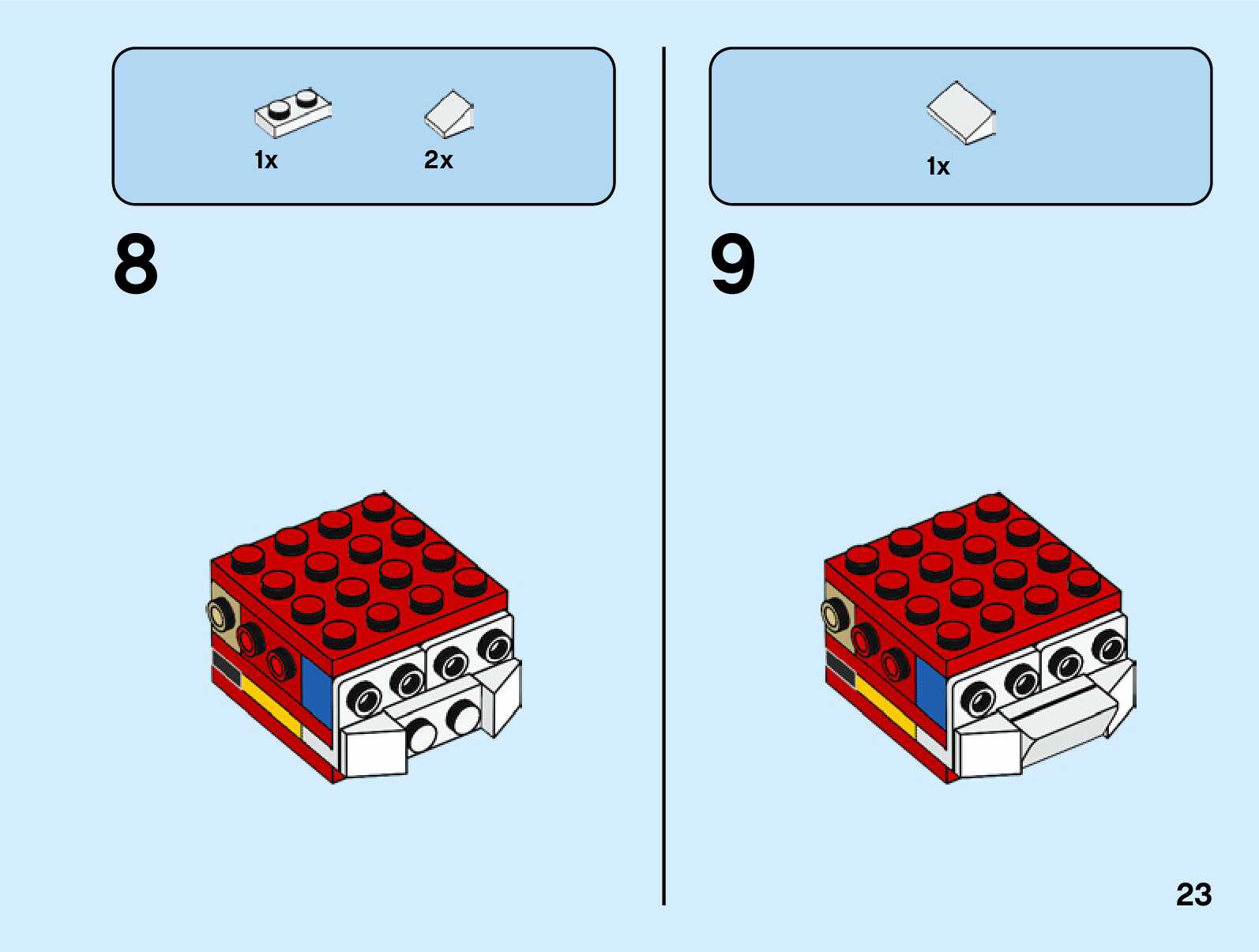 1x 2x

8

1x

9

23